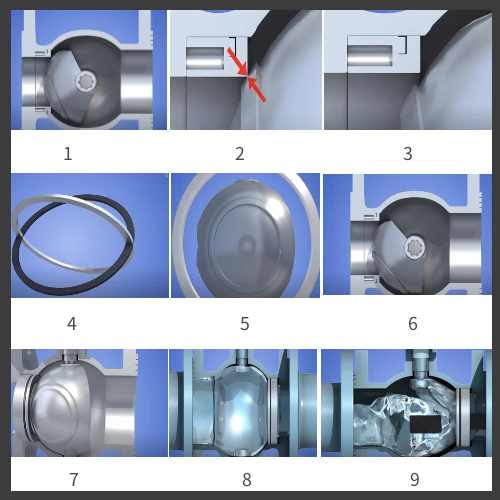 1

2

3

4

5

6

7

8

9